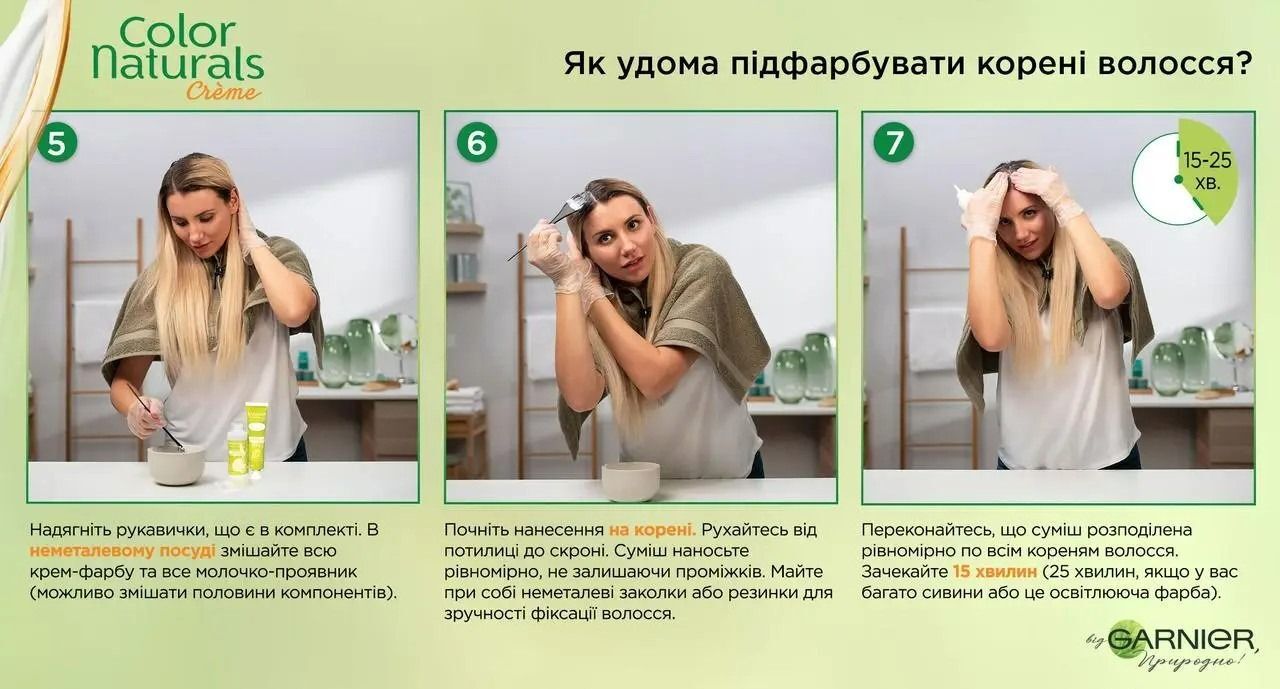 Color Naturals Crème

Як удома підфарбувати корені волосся?

5

Надягніть рукавички, що є в комплекті. В неметалевому посуді змішайте всю крем-фарбу та все молочко-проявник (можливо змішати половини компонентів).

6

Почніть нанесення на корені. Рухайтесь від потилиці до скроні. Суміш наносьте рівномірно, не залишаючи проміжків. Майте при собі неметалеві заколки або резинки для зручності фіксації волосся.

7

15-25 хв.

Переконайтесь, що суміш розподілена рівномірно по всім кореням волосся. Зачекайте 15 хвилин (25 хвилин, якщо у вас багато сивини або це освітлююча фарба).

by GARNIER Природно!