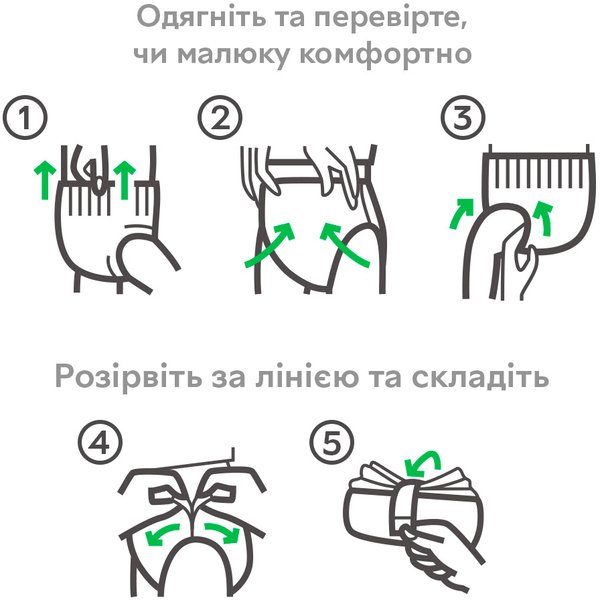 Одягніть та перевірте, чи малюку комфортно

1

2

3

Розірвіть за лінією та складіть

4

5