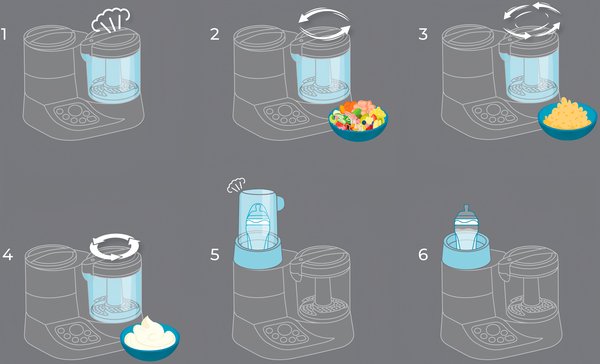 1

2

3

4

5

6