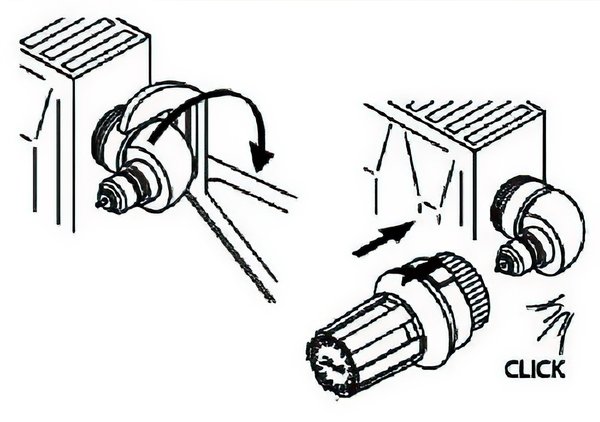 CLICK