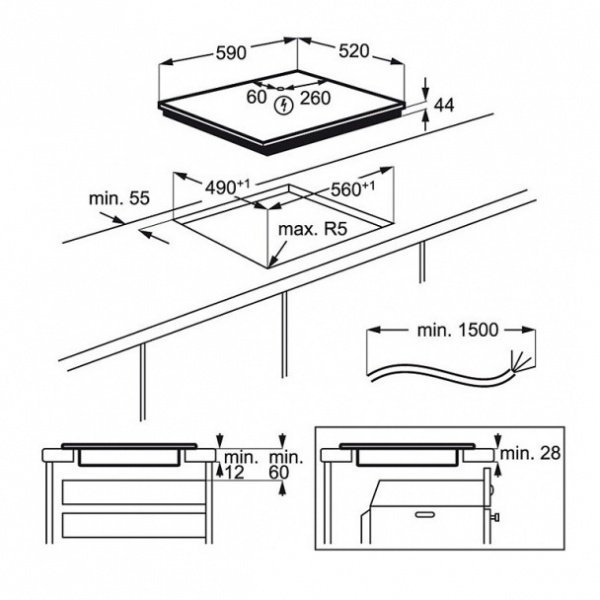 590
520
60
260
44
$490^{+1}$
$560^{+1}$
min. 55
max. R5
min. 1500
min. 12
min. 60
min. 28