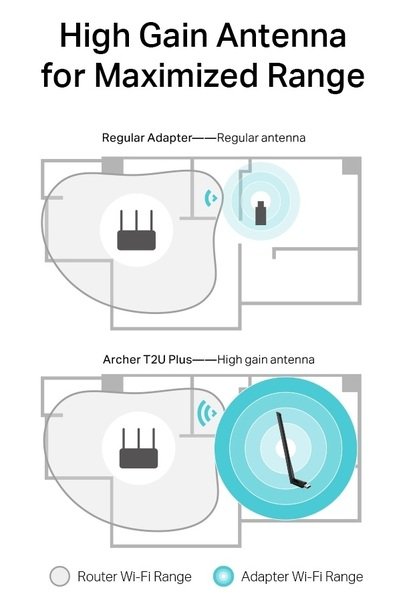 High Gain Antenna for Maximized Range

Regular Adapter——Regular antenna

Archer T2U Plus——High gain antenna

Router Wi-Fi Range Adapter Wi-Fi Range