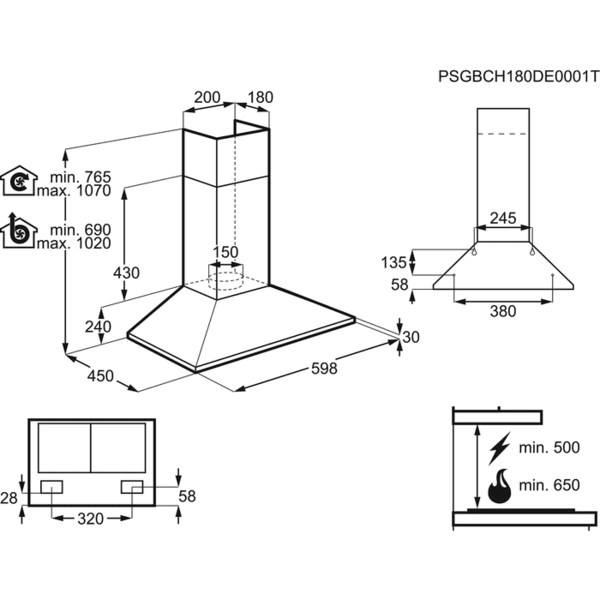 PSGBCH180DE0001T

200
180

min. 765
max. 1070

min. 690
max. 1020

430
150
240
450
598
30

245
135
58
380

28
320
58

min. 500
min. 650