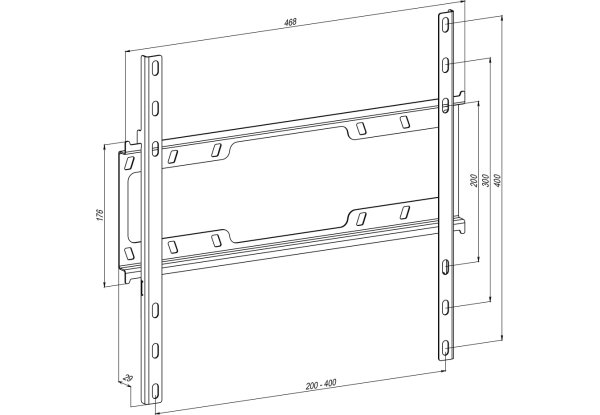 468

176

200

300

400

20

200 - 400