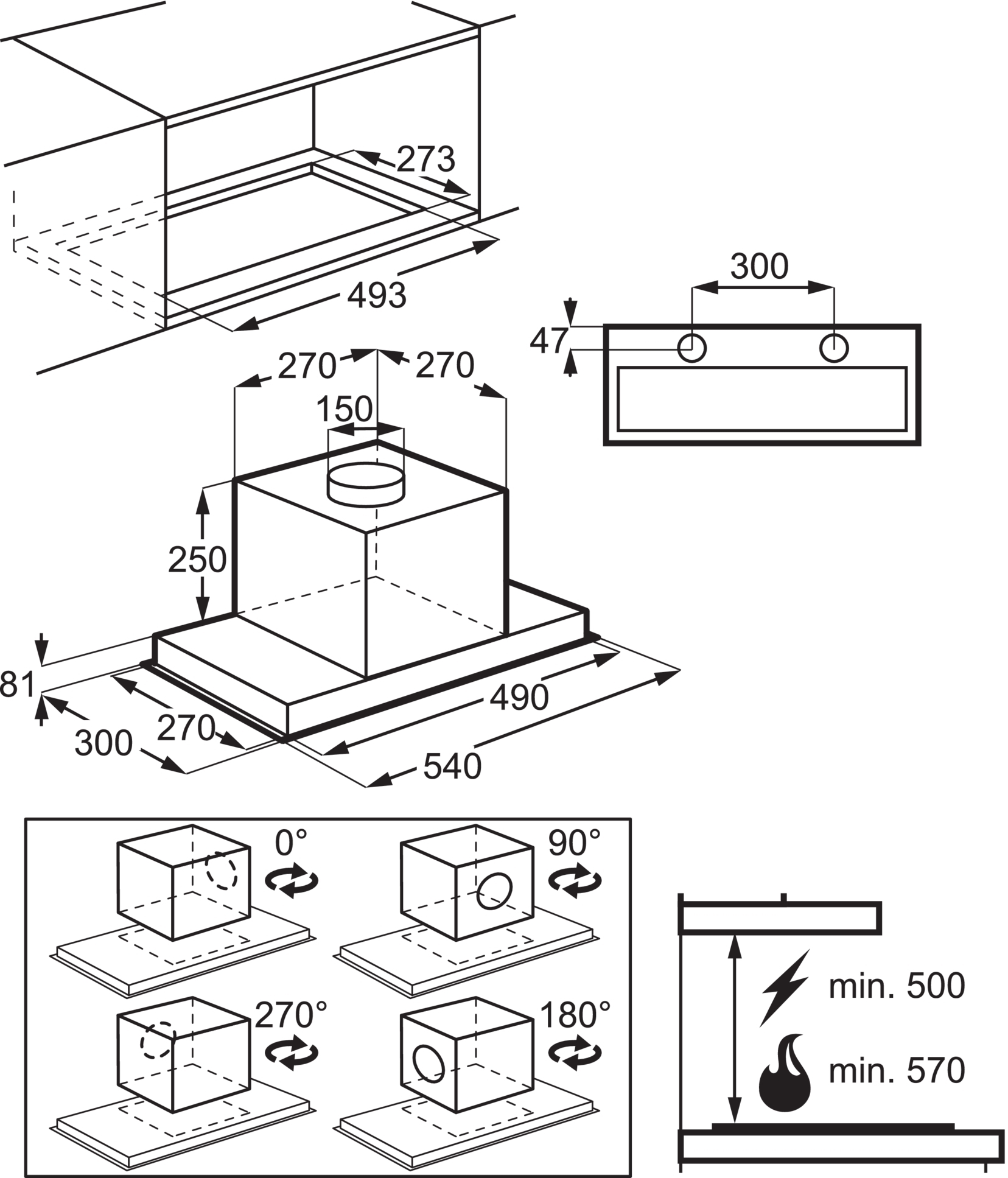 273
493
300
47
270
270
150
250
81
300
270
490
540
0°
90°
270°
180°
min. 500
min. 570