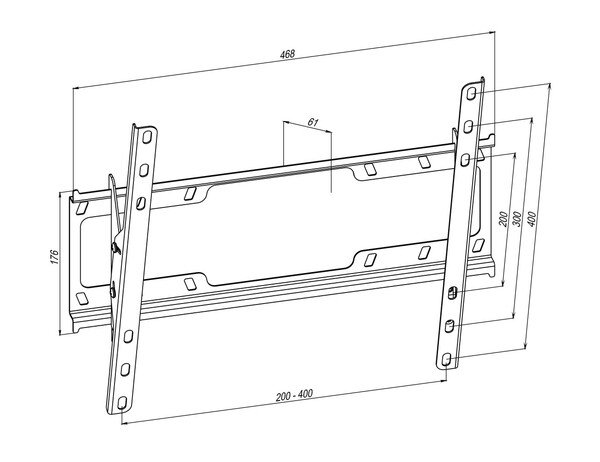 468

61

176

200

300

400

200 - 400