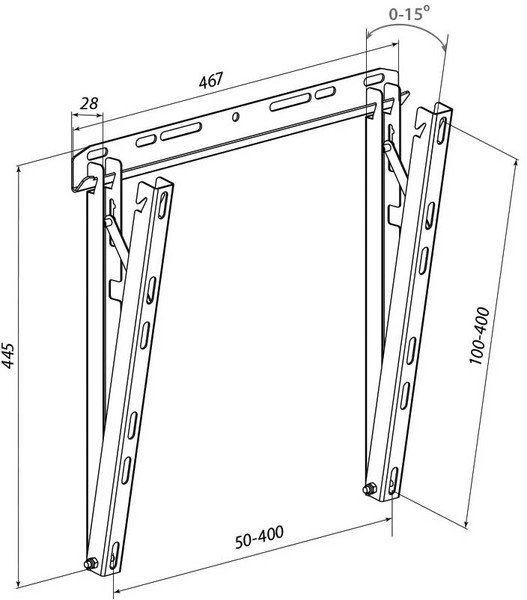 0-15°
467
28
445
100-400
50-400