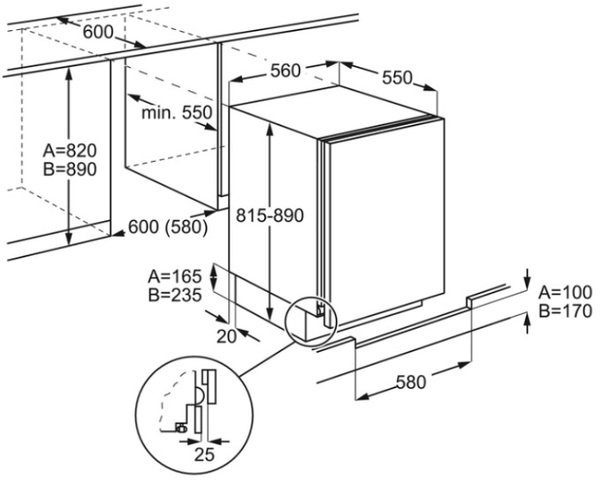 600

560

550

min. 550

A=820
B=890

815-890

600 (580)

A=165
B=235

20

A=100
B=170

580

25