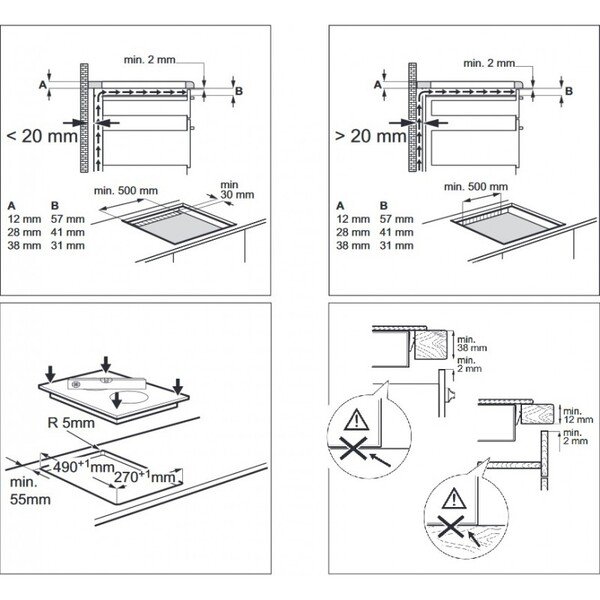 min. 2 mm
A
B
< 20 mm
min. 500 mm
min
30 mm

| A | B |
|---|---|
| 12 mm | 57 mm |
| 28 mm | 41 mm |
| 38 mm | 31 mm |

min. 2 mm
A
B
> 20 mm
min. 500 mm

| A | B |
|---|---|
| 12 mm | 57 mm |
| 28 mm | 41 mm |
| 38 mm | 31 mm |

R 5mm
$490^{+1}$mm
$270^{+1}$mm
min.
55mm

min.
38 mm
min.
2 mm
min.
12 mm
min.
2 mm