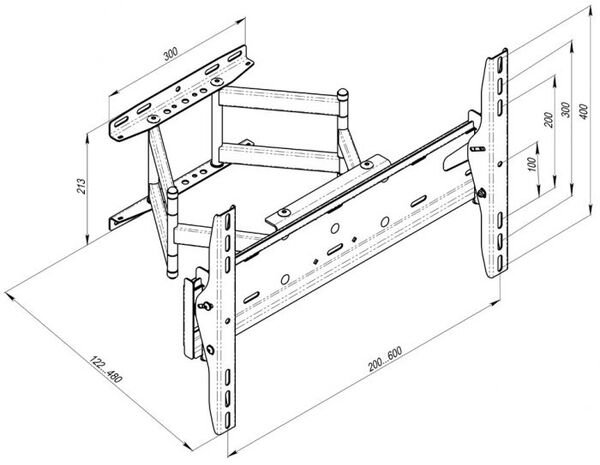 300
213
100
200
300
400
122...480
200...600