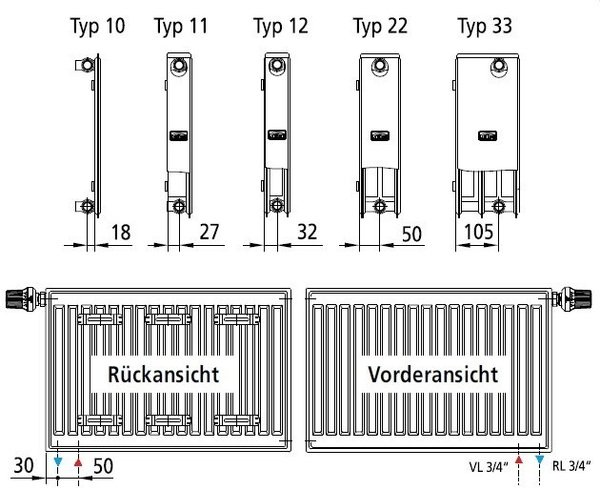 Typ 10 Typ 11 Typ 12 Typ 22 Typ 33

18 27 32 50 105

Rückansicht

Vorderansicht

30 50

VL 3/4" RL 3/4"