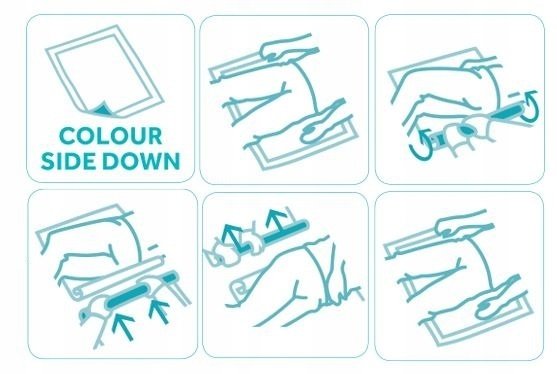 COLOUR SIDE DOWN