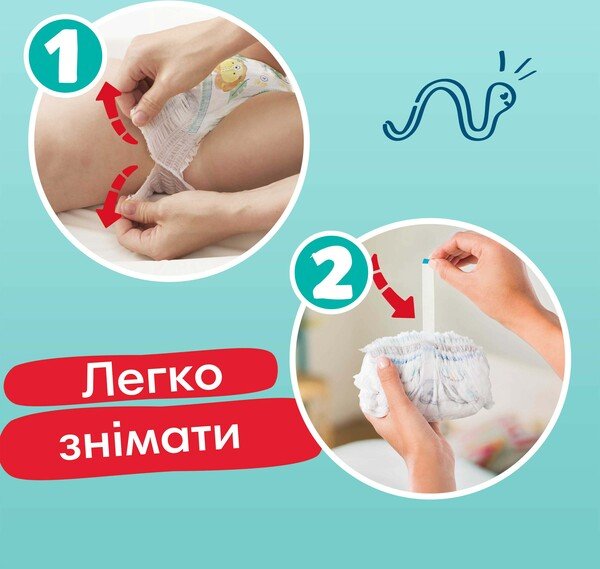 1

2

Легко
знімати