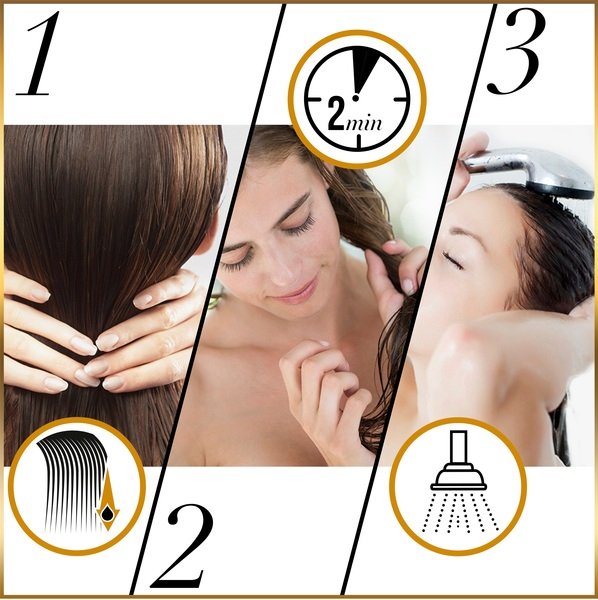 1

2min

3

2