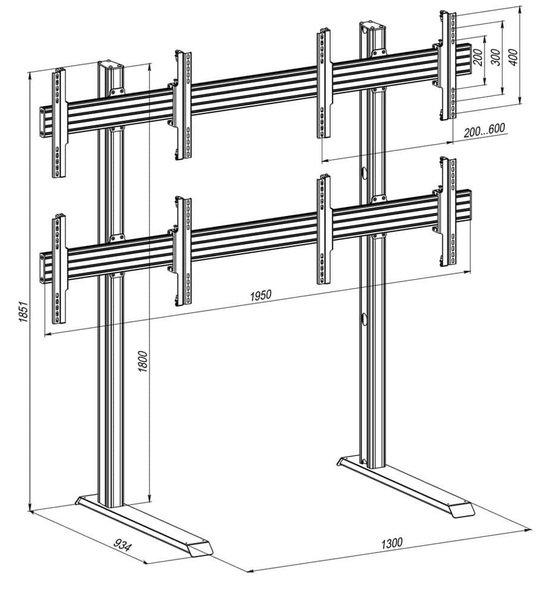 200
300
400
200...600
1950
1851
1800
934
1300