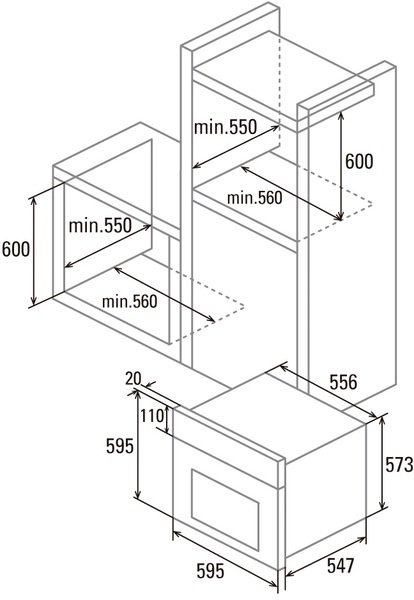 min.550
600
min.560
min.550
600
min.560
20
556
110
595
573
595
547