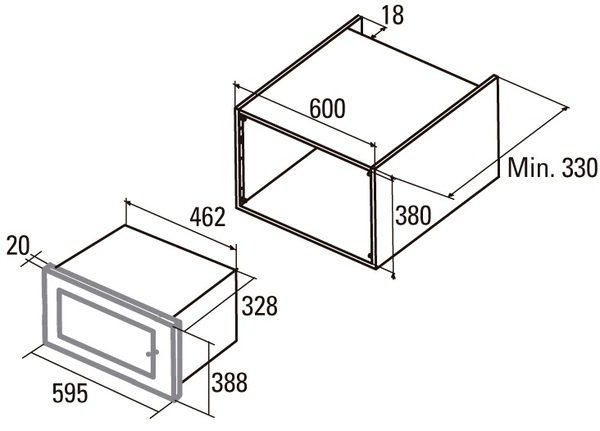 18
600
Min. 330
380
462
20
328
388
595