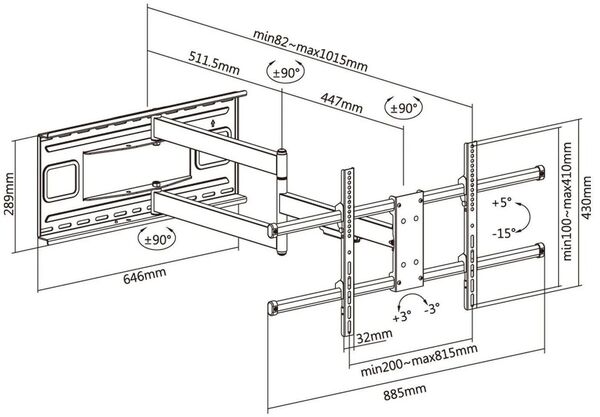 min82~max1015mm
511.5mm
±90°
447mm
±90°
289mm
±90°
646mm
+5°
-15°
min100~max410mm
430mm
+3°
-3°
32mm
min200~max815mm
885mm