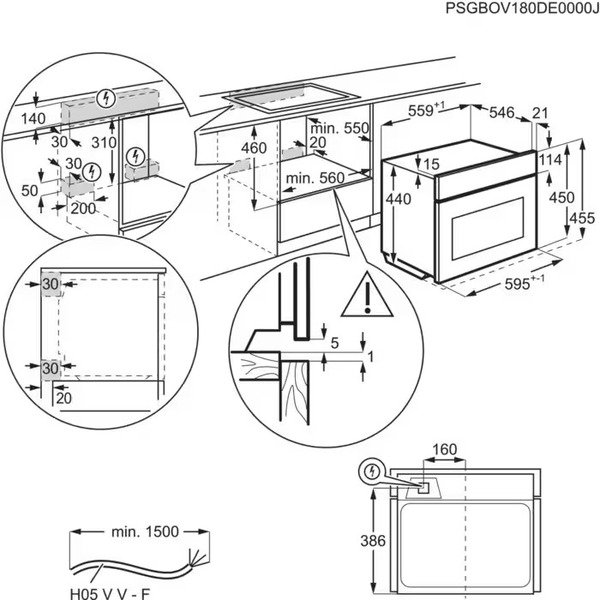 PSGBOV180DE0000J

140
30
310
30
50
200

460
min. 550
20
min. 560

$559^{+1}$
546
21
15
114
440
450
455
$595^{+-1}$

30
30
20

5
1

160
386

min. 1500
H05 V V - F