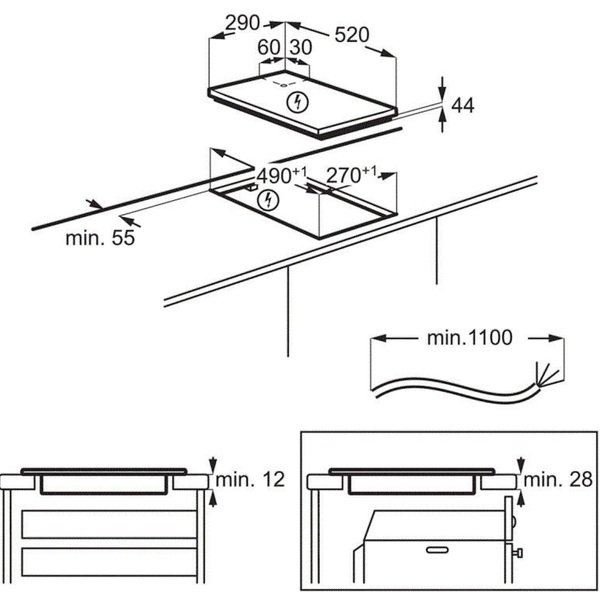 290
520
60
30
44
$490^{+1}$
$270^{+1}$
min. 55
min.1100
min. 12
min. 28