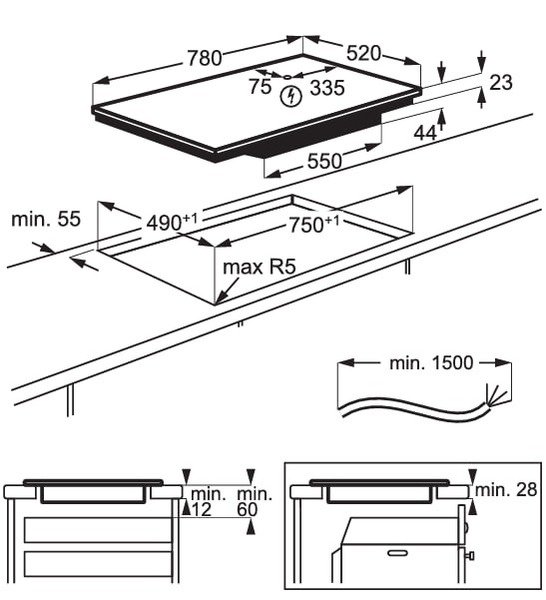 780
520
75
335
23
44
550
min. 55
$490^{+1}$
$750^{+1}$
max R5
min. 1500
min. 12
min. 60
min. 28