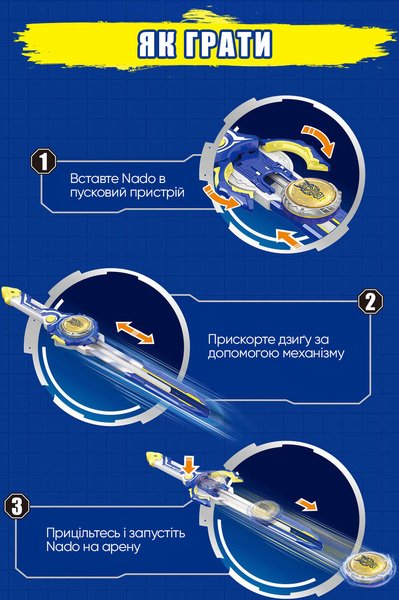 ЯК ГРАТИ

1

Вставте Nado в пусковий пристрій

2

Прискорте дзиґу за допомогою механізму

3

Прицільтесь і запустіть Nado на арену