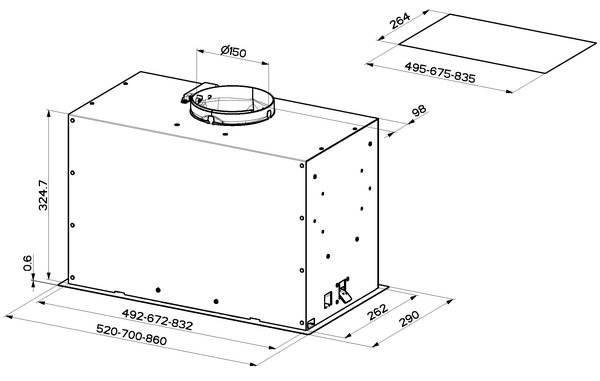 264
495-675-835
Ø150
98
324.7
0.6
492-672-832
520-700-860
262
290