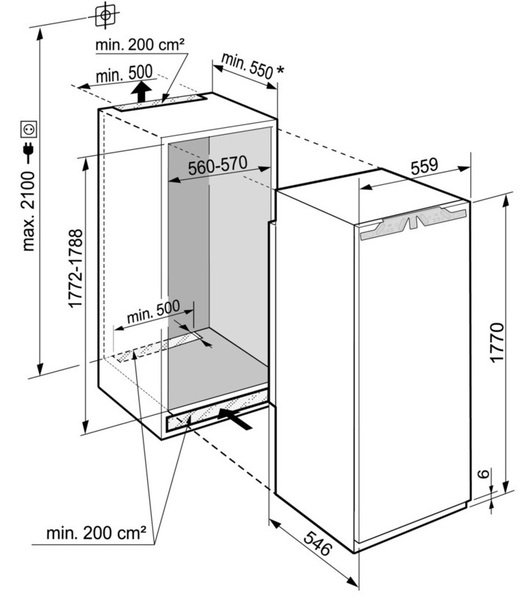 min. 200 cm²
min. 500
min. 550 *
max. 2100
560-570
559
1772-1788
min. 500
1770
6
min. 200 cm²
546