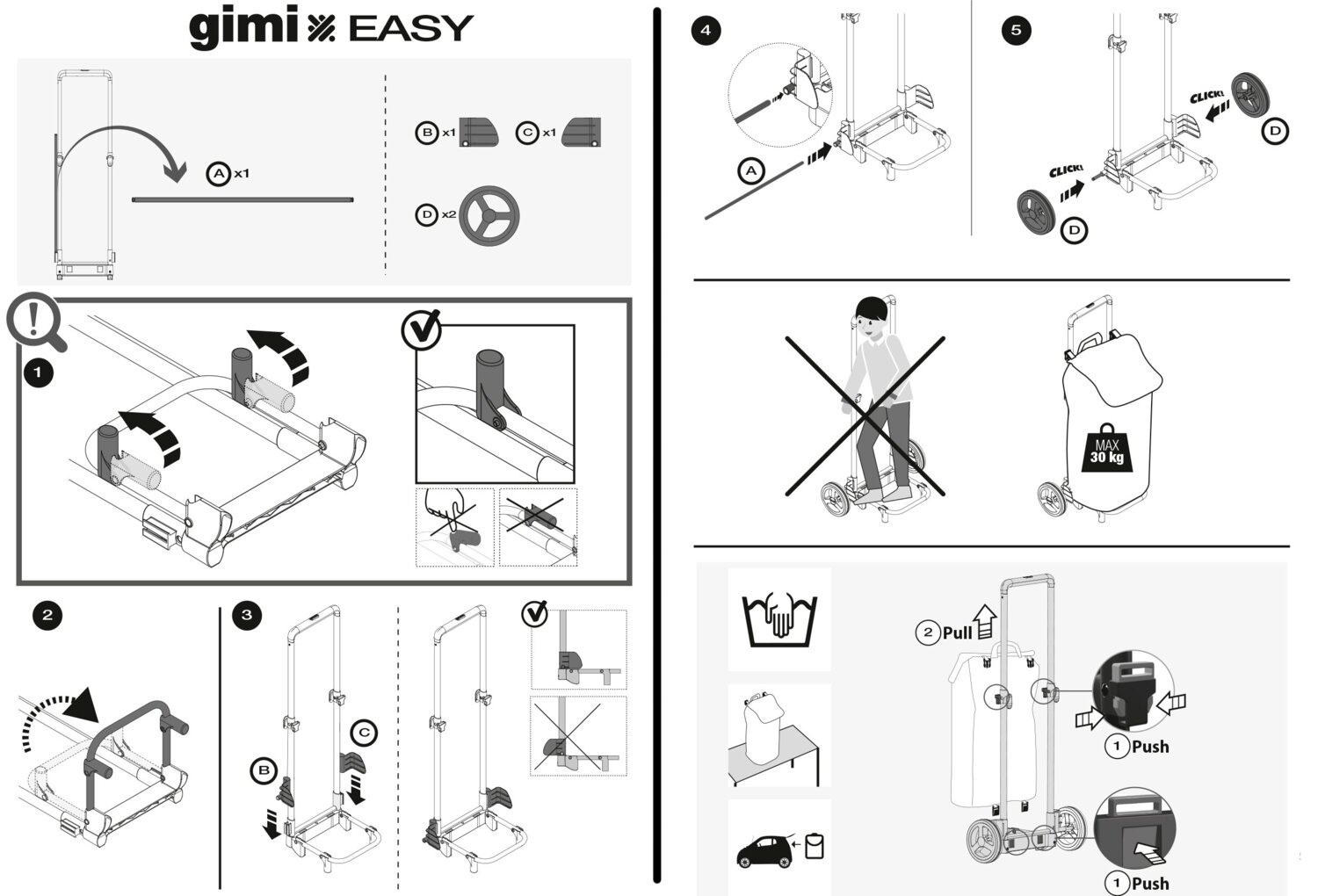 gimi EASY

A x1

B x1

C x1

D x2

1

2

3

B

C

4

A

5

CLICK!

D

CLICK!

D

MAX
30 kg

2 Pull

1 Push

1 Push