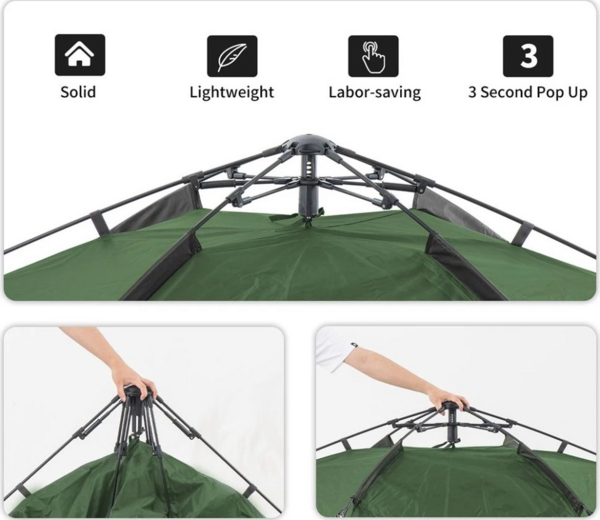 Solid

Lightweight

Labor-saving

3

3 Second Pop Up