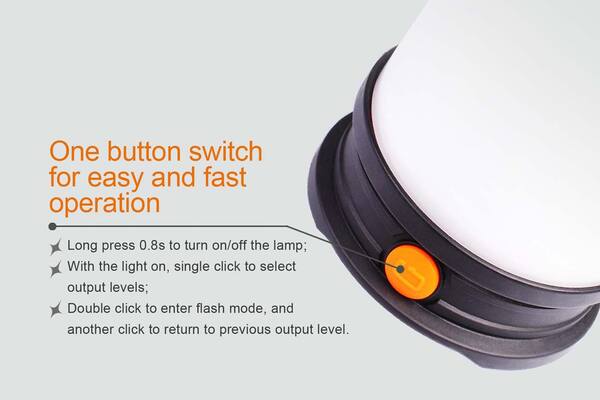 One button switch for easy and fast operation

Long press 0.8s to turn on/off the lamp;

With the light on, single click to select output levels;

Double click to enter flash mode, and another click to return to previous output level.