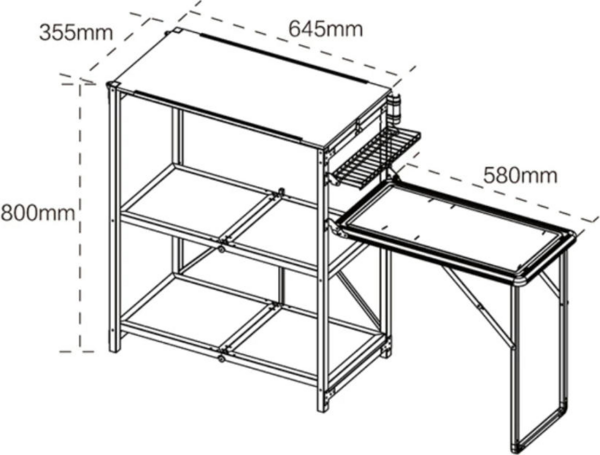 355mm
645mm
580mm
800mm