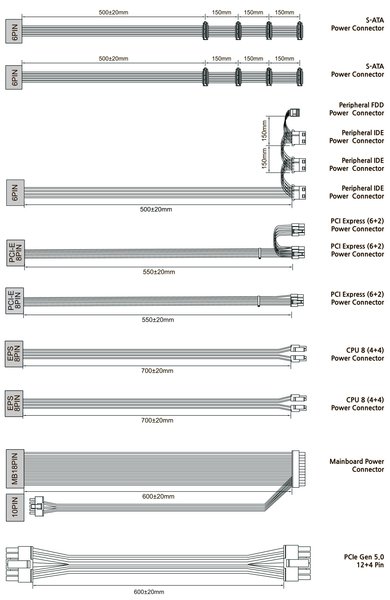 6PIN
500±20mm
150mm
150mm
150mm
S-ATA
Power Connector

6PIN
500±20mm
150mm
150mm
150mm
S-ATA
Power Connector

Peripheral FDD
Power Connector
150mm
Peripheral IDE
Power Connector
150mm
Peripheral IDE
Power Connector
6PIN
Peripheral IDE
Power Connector
500±20mm

PCI Express (6+2)
Power Connector
PCI-E
8PIN
PCI Express (6+2)
Power Connector
550±20mm

PCI-E
8PIN
PCI Express (6+2)
Power Connector
550±20mm

EPS
8PIN
CPU 8 (4+4)
Power Connector
700±20mm

EPS
8PIN
CPU 8 (4+4)
Power Connector
700±20mm

MB18PIN
Mainboard Power
Connector
10PIN
600±20mm

PCIe Gen 5.0
12+4 Pin
600±20mm