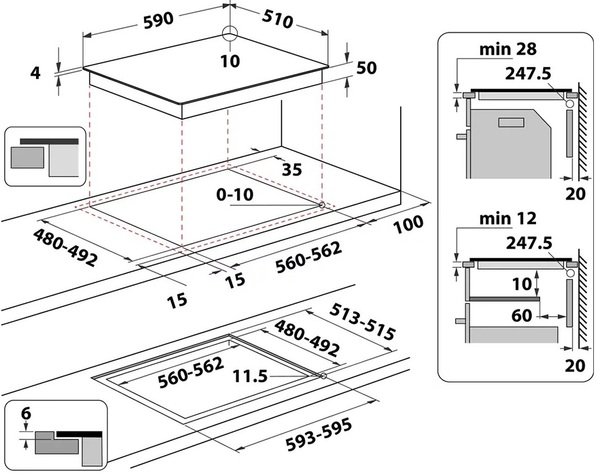 590
510
10
4
50
35
0-10
100
480-492
560-562
15
15
513-515
480-492
560-562
11.5
593-595
6
min 28
247.5
20
min 12
247.5
10
60
20