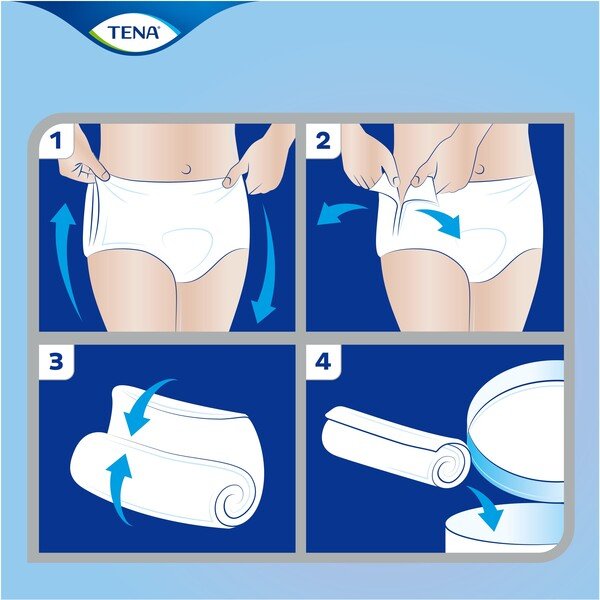 TENA

1

2

3

4