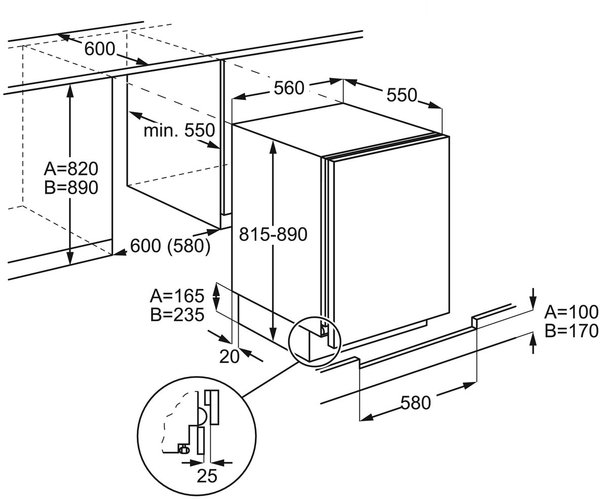 600
560
550
min. 550
A=820
B=890
815-890
600 (580)
A=165
B=235
20
A=100
B=170
580
25