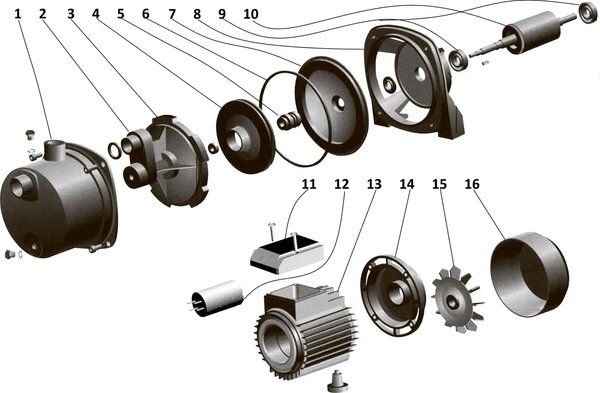 1 2 3 4 5 6 7 8 9 10

11 12 13 14 15 16