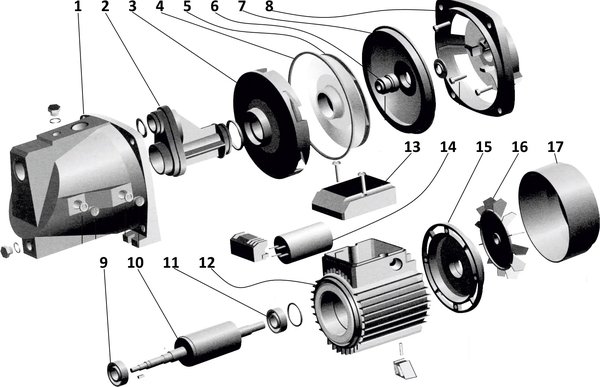 1 2 3 4 5 6 7 8
13 14 15 16 17
9 10 11 12