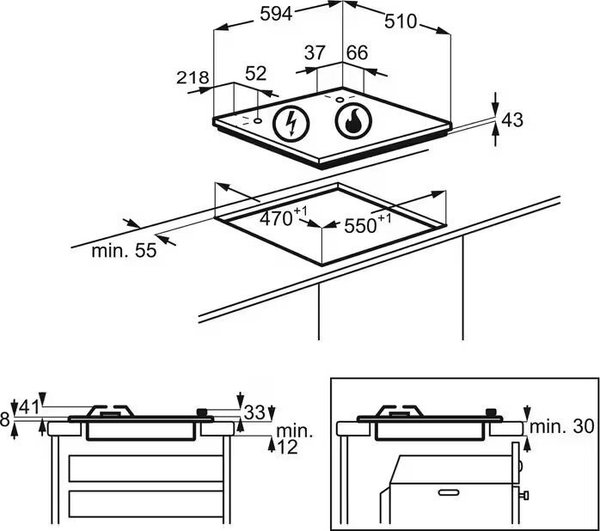 594

510

37

66

218

52

43

$470^{+1}$

$550^{+1}$

min. 55

8

41

33

min. 12

min. 30