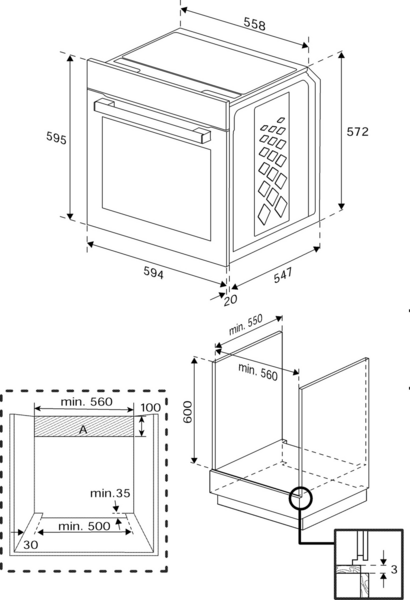 558
595
572
594
547
20
min. 550
min. 560
600
min. 560
100
A
min.35
min. 500
30
3