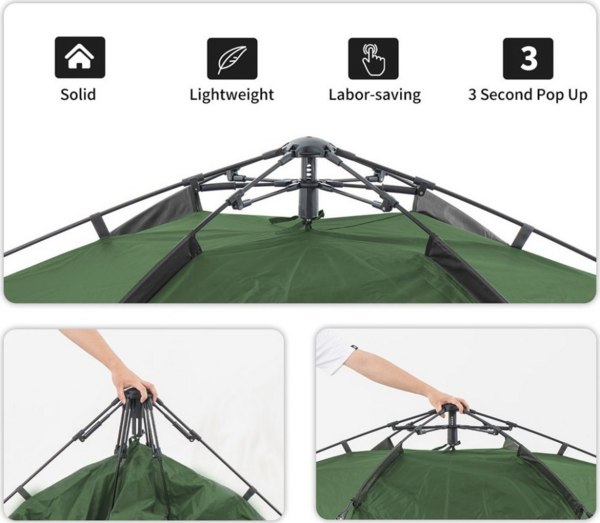 Solid

Lightweight

Labor-saving

3

3 Second Pop Up