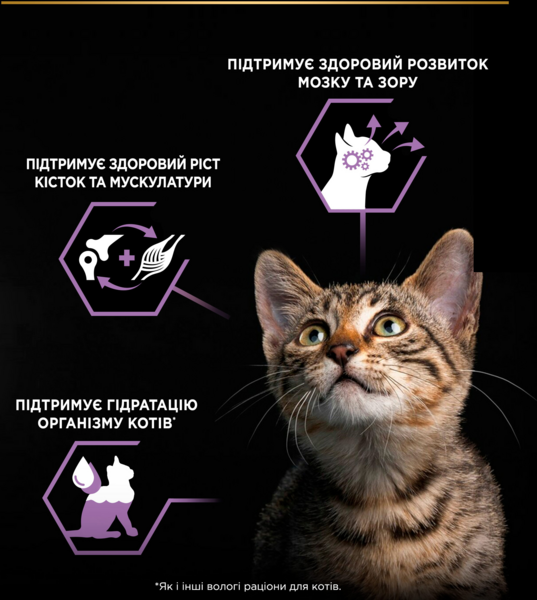 ПІДТРИМУЄ ЗДОРОВИЙ РОЗВИТОК МОЗКУ ТА ЗОРУ

ПІДТРИМУЄ ЗДОРОВИЙ РІСТ КІСТОК ТА МУСКУЛАТУРИ

ПІДТРИМУЄ ГІДРАТАЦІЮ ОРГАНІЗМУ КОТІВ*

*Як і інші вологі раціони для котів.