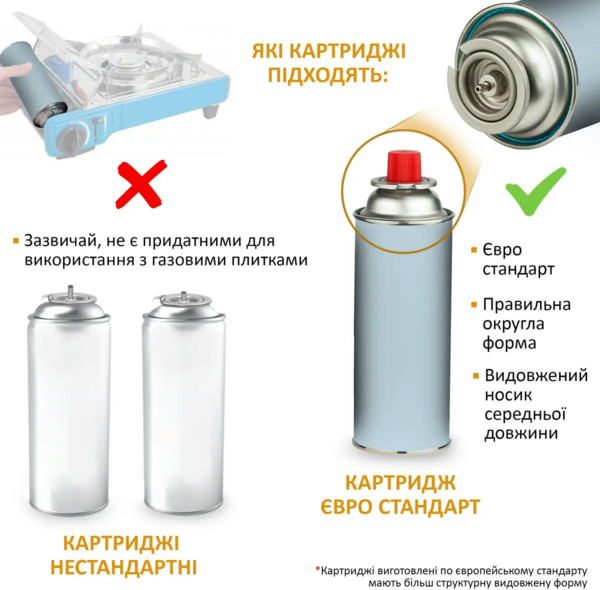 ЯКІ КАРТРИДЖІ ПІДХОДЯТЬ:

▪ Зазвичай, не є придатними для використання з газовими плитками

▪ Євро стандарт

▪ Правильна округла форма

▪ Видовжений носик середньої довжини

КАРТРИДЖ ЄВРО СТАНДАРТ

КАРТРИДЖІ НЕСТАНДАРТНІ

*Картриджі виготовлені по європейському стандарту мають більш структурну видовжену форму