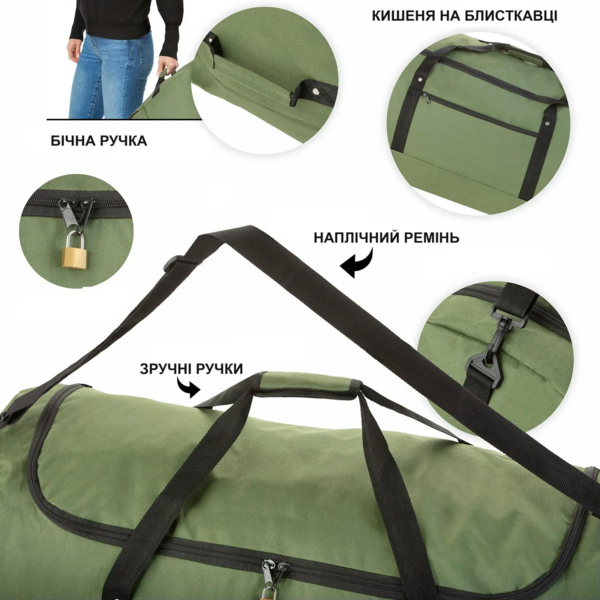 КИШЕНЯ НА БЛИСТКАВЦІ

БІЧНА РУЧКА

НАПЛІЧНИЙ РЕМІНЬ

ЗРУЧНІ РУЧКИ