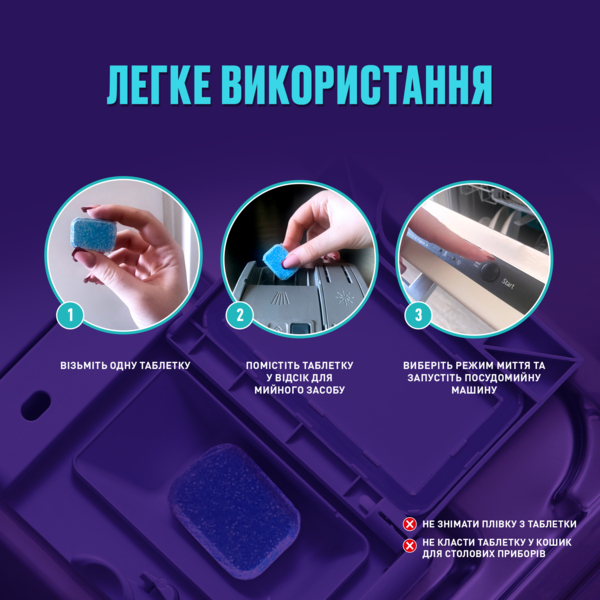 ЛЕГКЕ ВИКОРИСТАННЯ

1

ВІЗЬМІТЬ ОДНУ ТАБЛЕТКУ

2

ПОМІСТІТЬ ТАБЛЕТКУ У ВІДСІК ДЛЯ МИЙНОГО ЗАСОБУ

Start

3

ВИБЕРІТЬ РЕЖИМ МИТТЯ ТА ЗАПУСТІТЬ ПОСУДОМИЙНУ МАШИНУ

НЕ ЗНІМАТИ ПЛІВКУ З ТАБЛЕТКИ

НЕ КЛАСТИ ТАБЛЕТКУ У КОШИК ДЛЯ СТОЛОВИХ ПРИБОРІВ