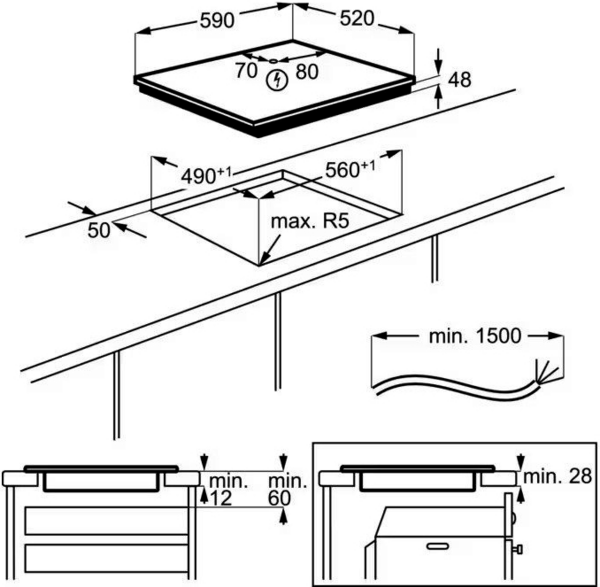 590
520
70
80
48
$490^{+1}$
$560^{+1}$
50
max. R5
min. 1500
min. 12
min. 60
min. 28