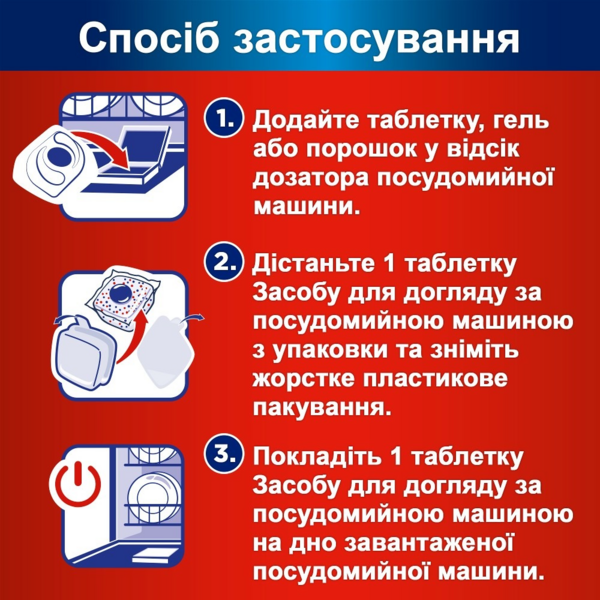 Спосіб застосування

1. Додайте таблетку, гель або порошок у відсік дозатора посудомийної машини.

2. Дістаньте 1 таблетку Засобу для догляду за посудомийною машиною з упаковки та зніміть жорстке пластикове пакування.

3. Покладіть 1 таблетку Засобу для догляду за посудомийною машиною на дно завантаженої посудомийної машини.