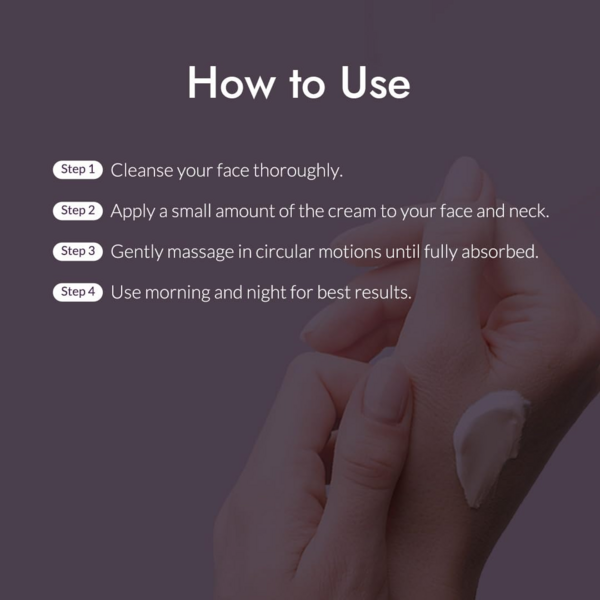 How to Use

Step 1 Cleanse your face thoroughly.

Step 2 Apply a small amount of the cream to your face and neck.

Step 3 Gently massage in circular motions until fully absorbed.

Step 4 Use morning and night for best results.