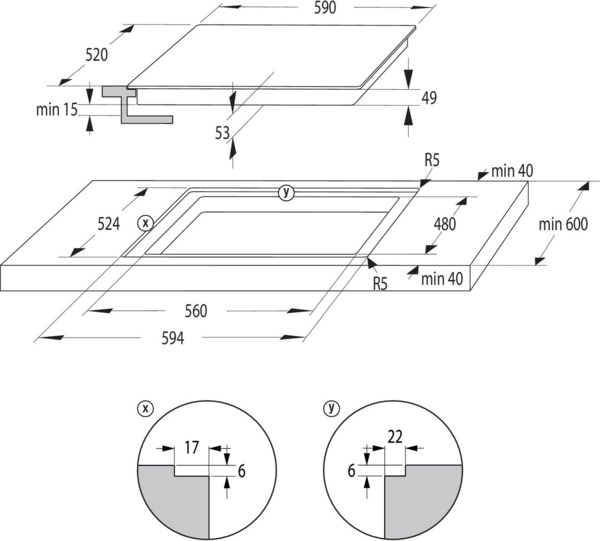 590
520
min 15
49
53
R5
min 40
y
524
x
480
min 600
R5
min 40
560
594

x
17
6

y
22
6