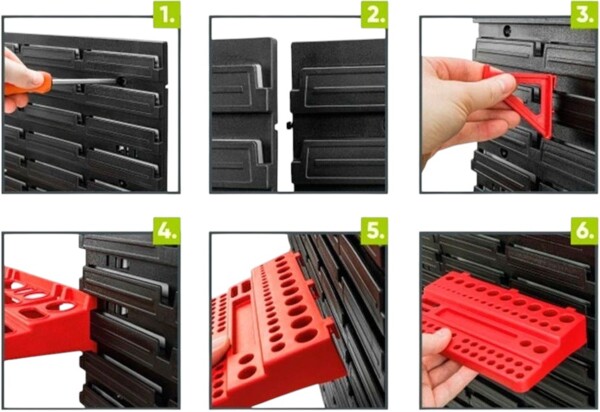 1.

2.

3.

4.

5.

6.